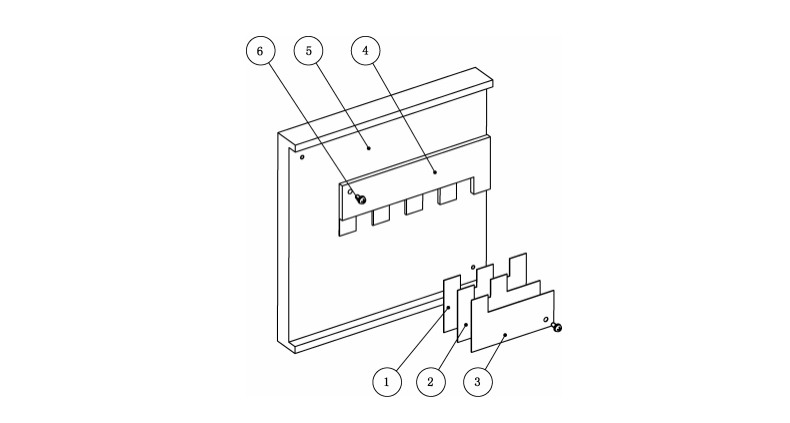 6
5
4
1
2
3