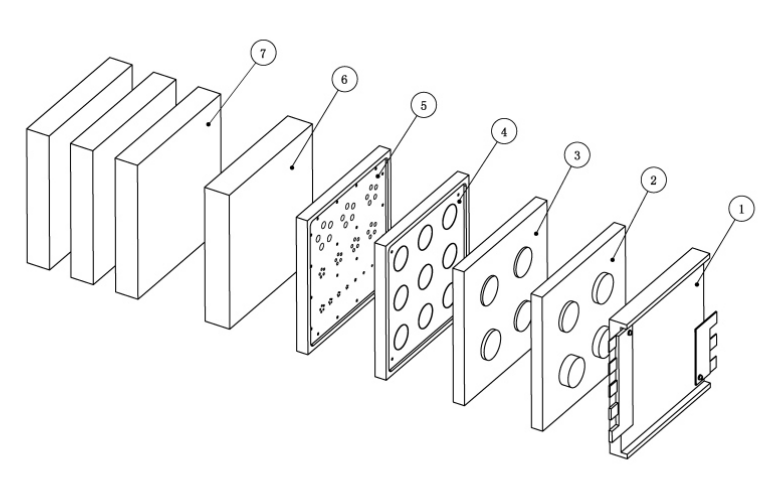 7
6
5
4
3
2
1